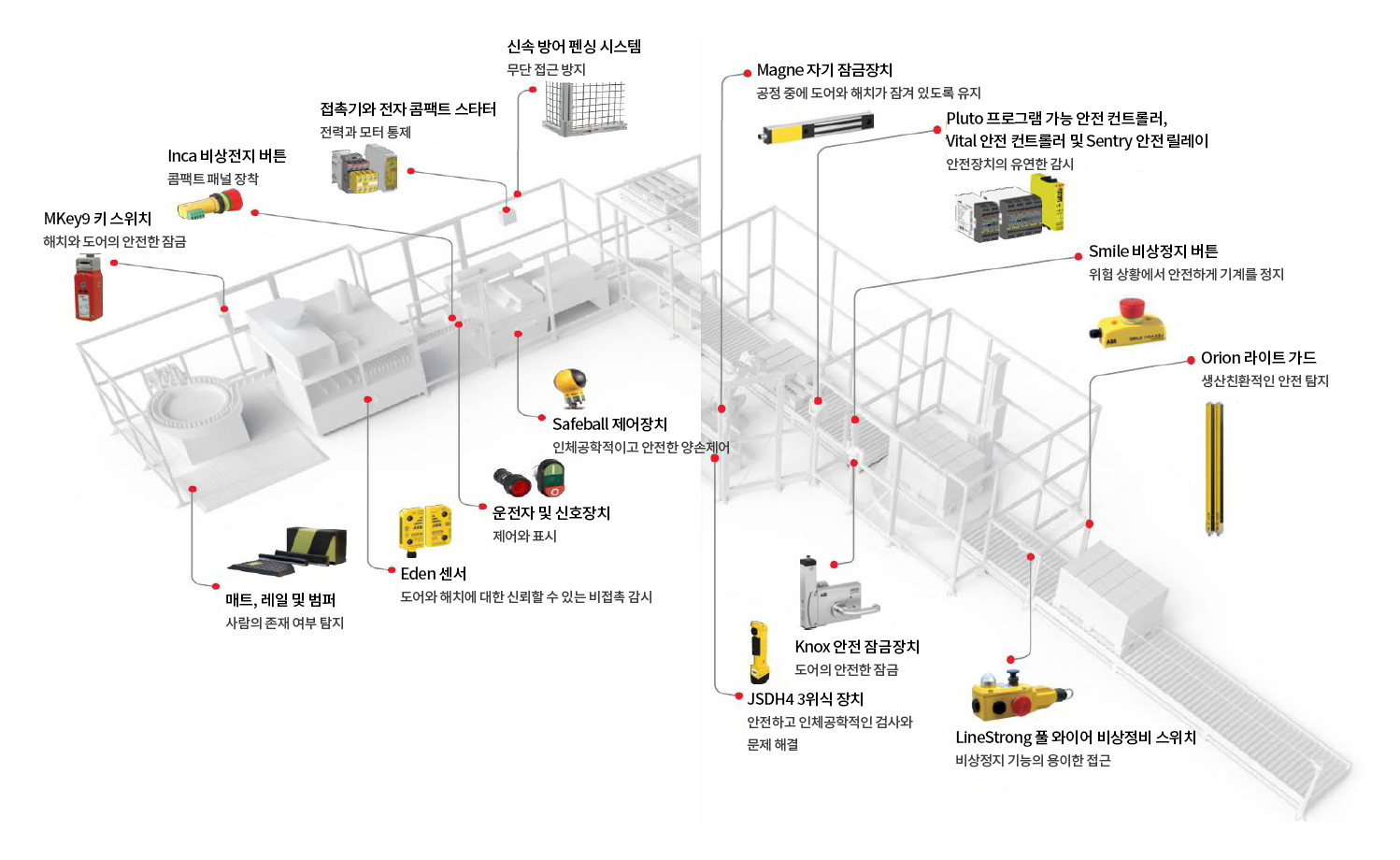 신속 방어 펜싱 시스템
무단 접근 방지

접촉기와 전자 콤팩트 스타터
전력과 모터 통제

Inca 비상전지 버튼
콤팩트 패널 장착

MKey9 키 스위치
해치와 도어의 안전한 잠금

Magne 자기 잠금장치
공정 중에 도어와 해치가 잠겨 있도록 유지

Pluto 프로그램 가능 안전 컨트롤러, Vital 안전 컨트롤러 및 Sentry 안전 릴레이
안전장치의 유연한 감시

Smile 비상정지 버튼
위험 상황에서 안전하게 기계를 정지

Orion 라이트 가드
생산친환적인 안전 탐지

Safeball 제어장치
인체공학적이고 안전한 양손제어

운전자 및 신호장치
제어와 표시

Eden 센서
도어와 해치에 대한 신뢰할 수 있는 비접촉 감시

매트, 레일 및 범퍼
사람의 존재 여부 탐지

Knox 안전 잠금장치
도어의 안전한 잠금

JSDH4 3위식 장치
안전하고 인체공학적인 검사와 문제 해결

LineStrong 풀 와이어 비상정비 스위치
비상정지 기능의 용이한 접근